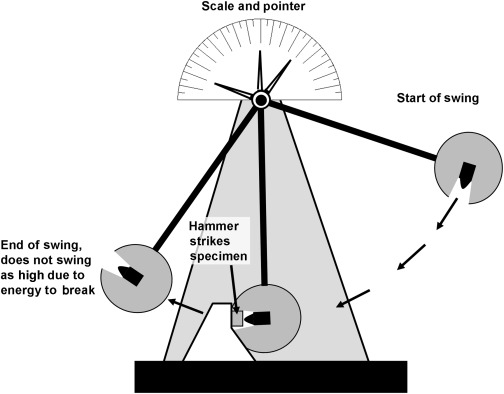 Scale and pointer

Start of swing

Hammer strikes specimen

End of swing, does not swing as high due to energy to break