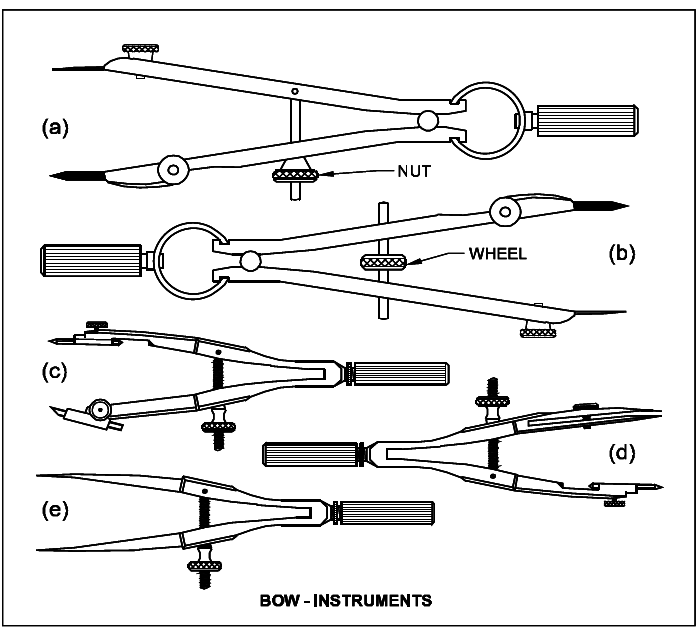 (a)

NUT

WHEEL

(b)

(c)

(d)

(e)

BOW - INSTRUMENTS