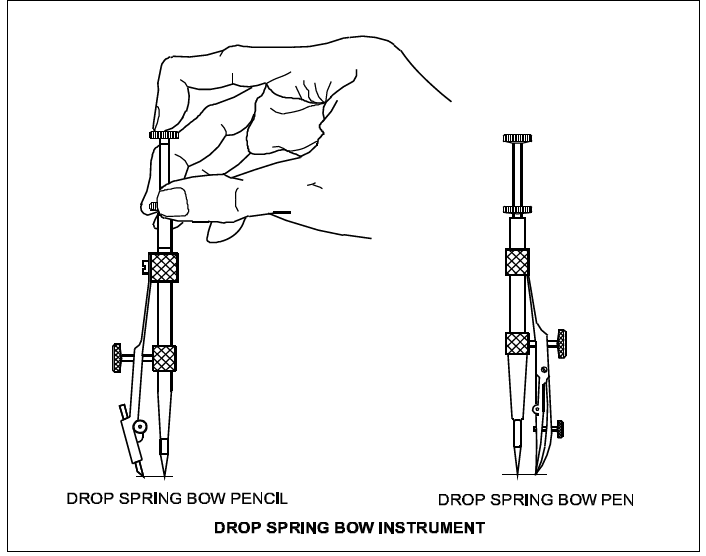 DROP SPRING BOW PENCIL

DROP SPRING BOW PEN

DROP SPRING BOW INSTRUMENT