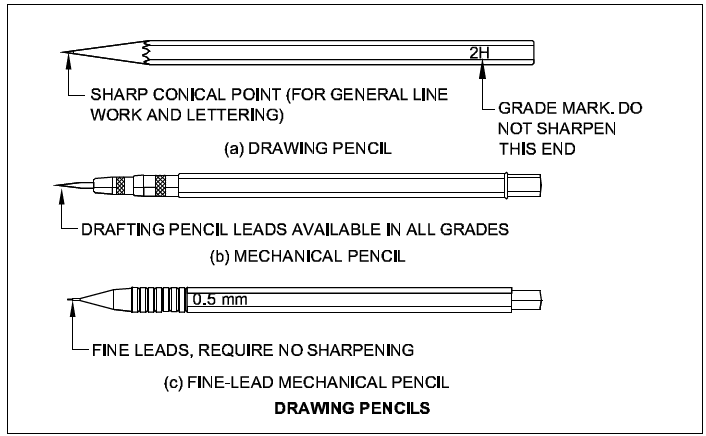 2H

SHARP CONICAL POINT (FOR GENERAL LINE WORK AND LETTERING)

GRADE MARK. DO NOT SHARPEN THIS END

(a) DRAWING PENCIL

DRAFTING PENCIL LEADS AVAILABLE IN ALL GRADES

(b) MECHANICAL PENCIL

0.5 mm

FINE LEADS, REQUIRE NO SHARPENING

(c) FINE-LEAD MECHANICAL PENCIL

DRAWING PENCILS